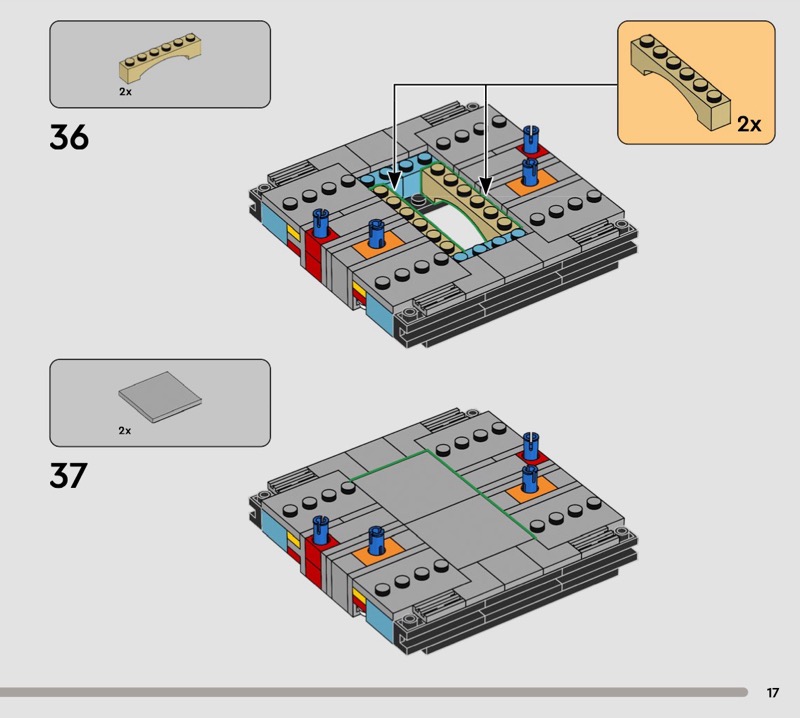 2x

36

2x

2x

37

17