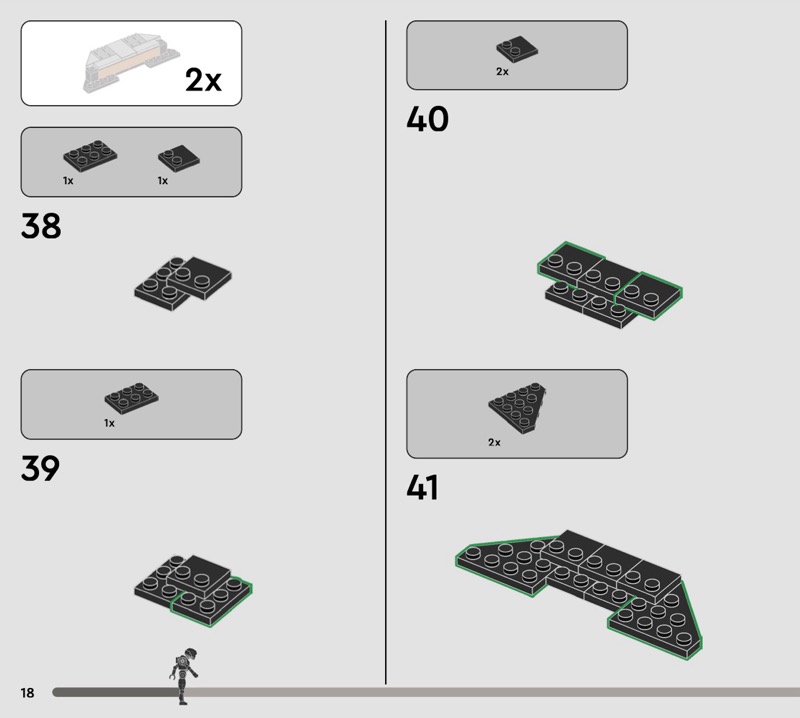 2x

1x 1x

38

1x

39

2x

40

2x

41

18