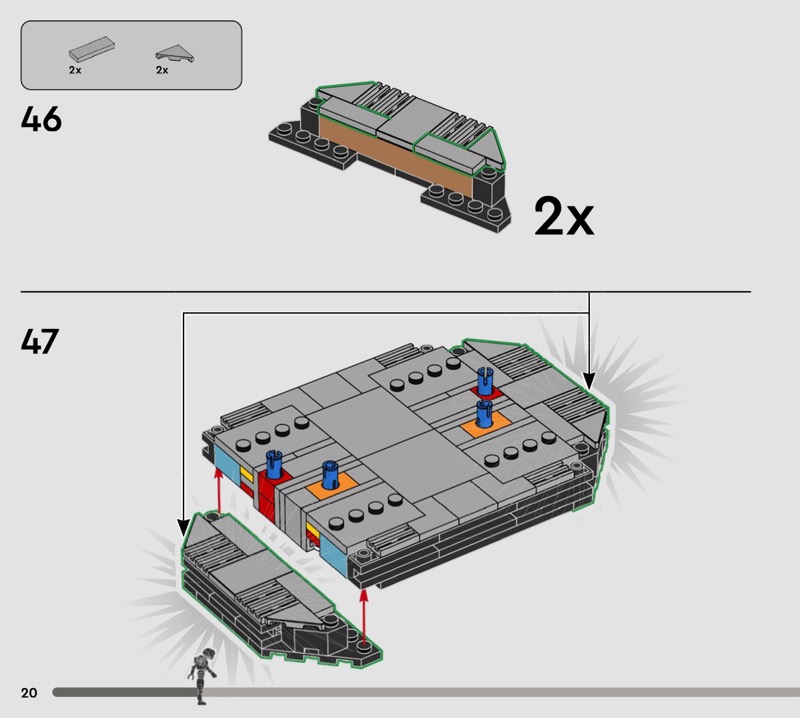 2x
2x

46

2x

47

20