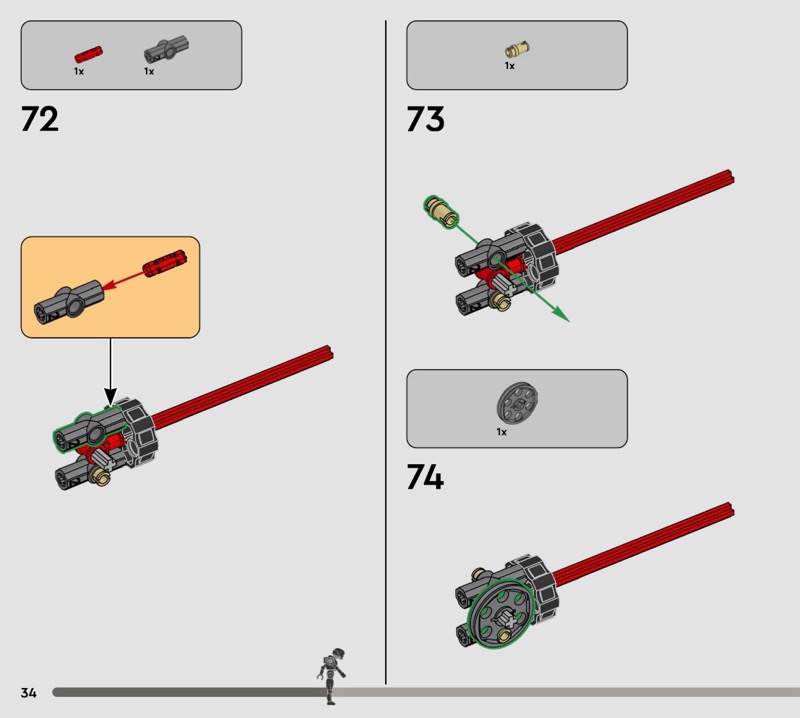 1x 1x

72

1x

73

1x

74

34