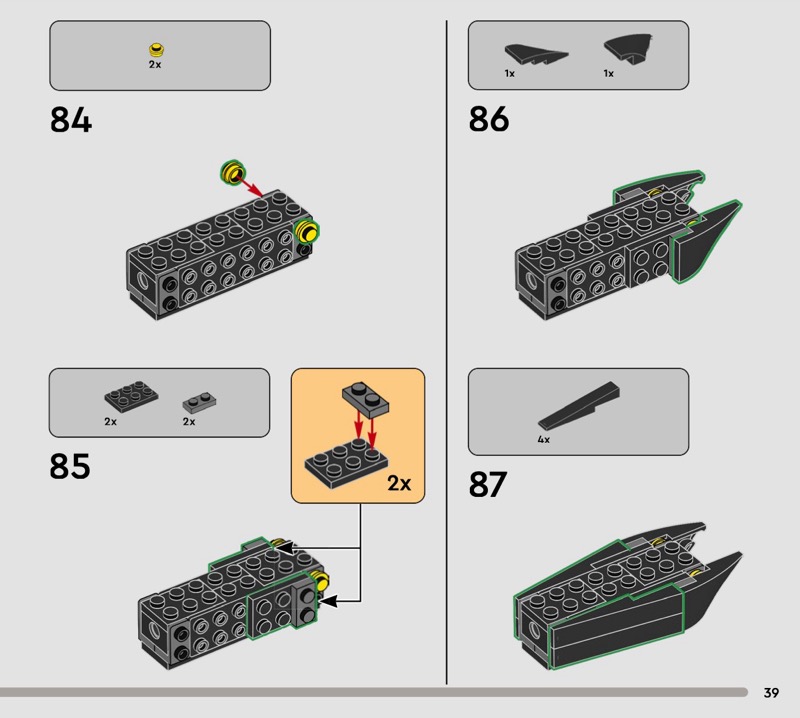 2x

84

2x

2x

85

2x

1x

1x

86

4x

87

39