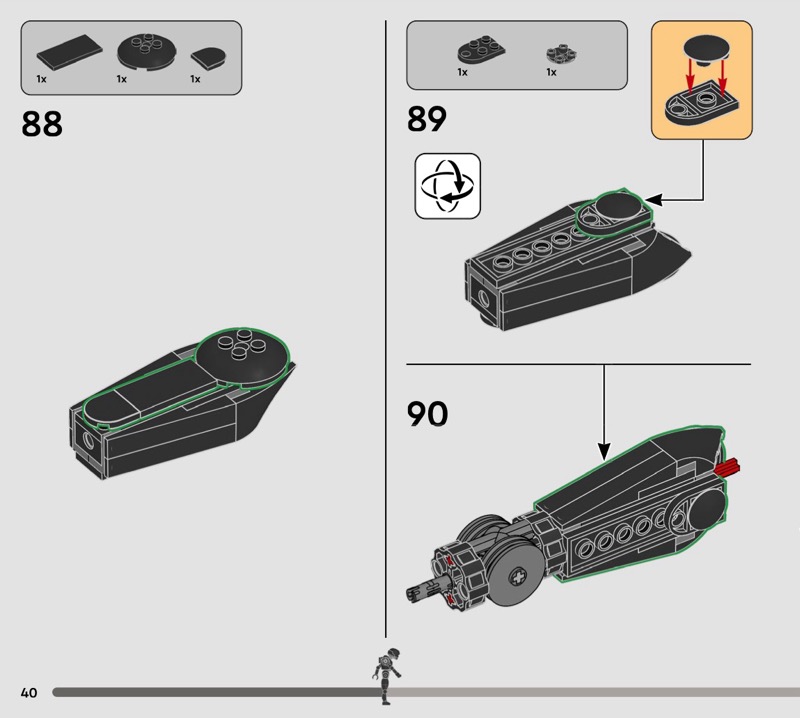 1x 1x 1x

88

1x 1x

89

90

40