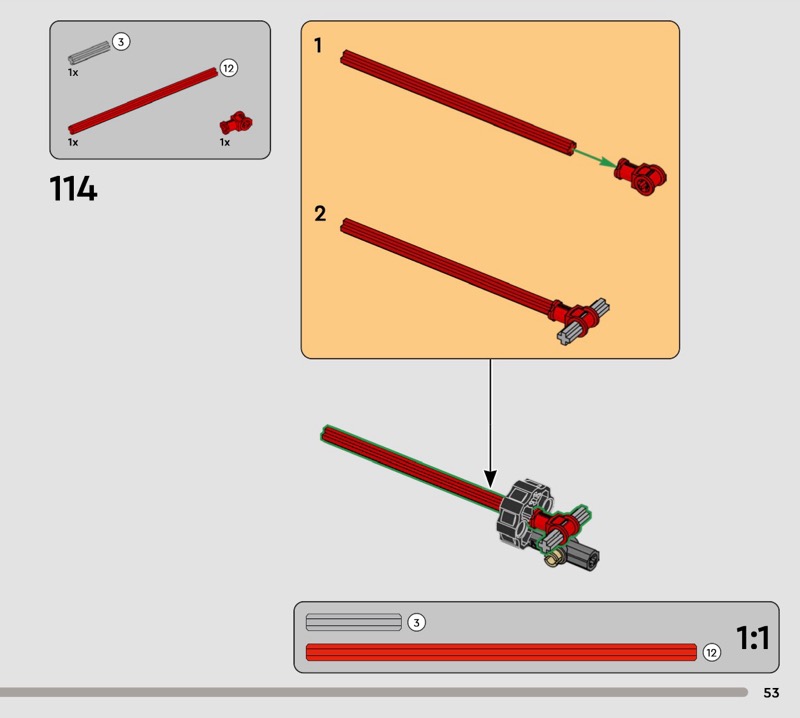 3
1x
12
1x
1x

114

1

2

3
12
1:1

53