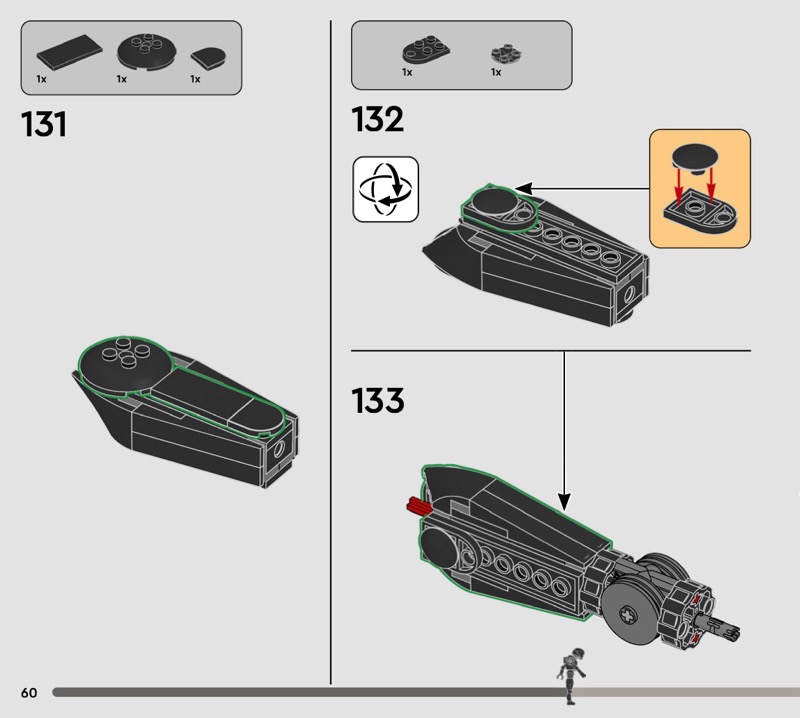 1x
1x
1x

131

1x
1x

132

133

60