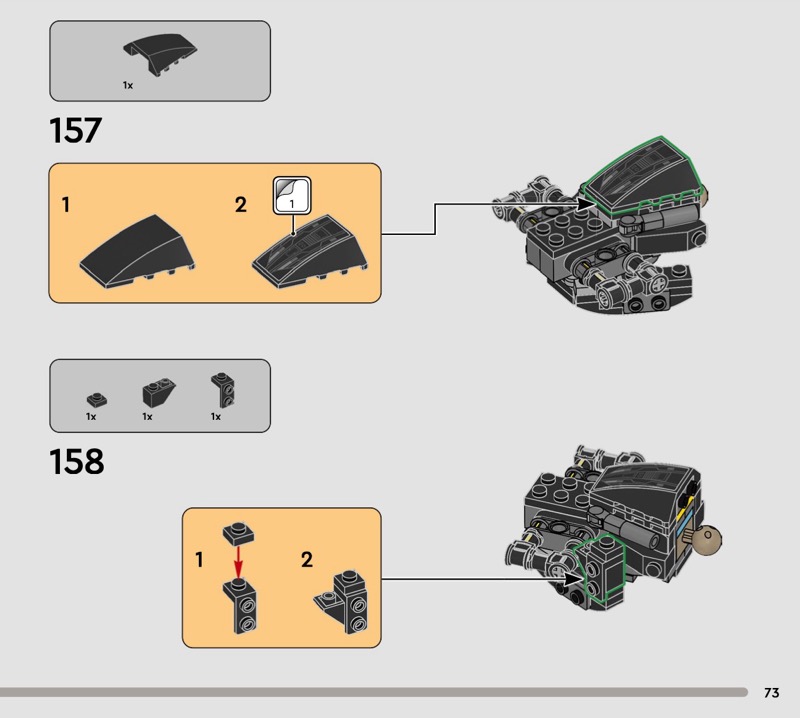 1x

157

1

2

1

1x 1x 1x

158

1

2

73