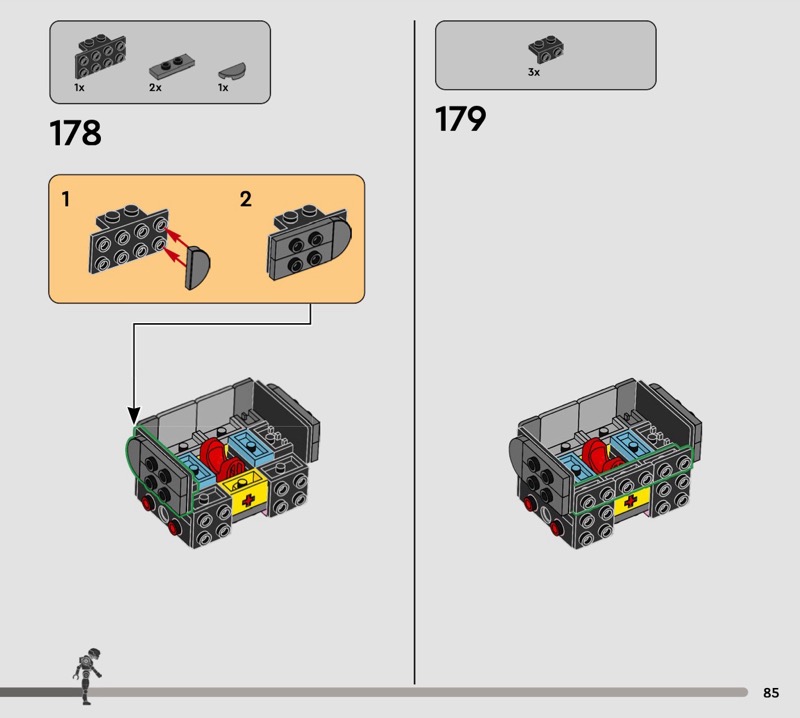 1x 2x 1x

178

1

2

3x

179

85