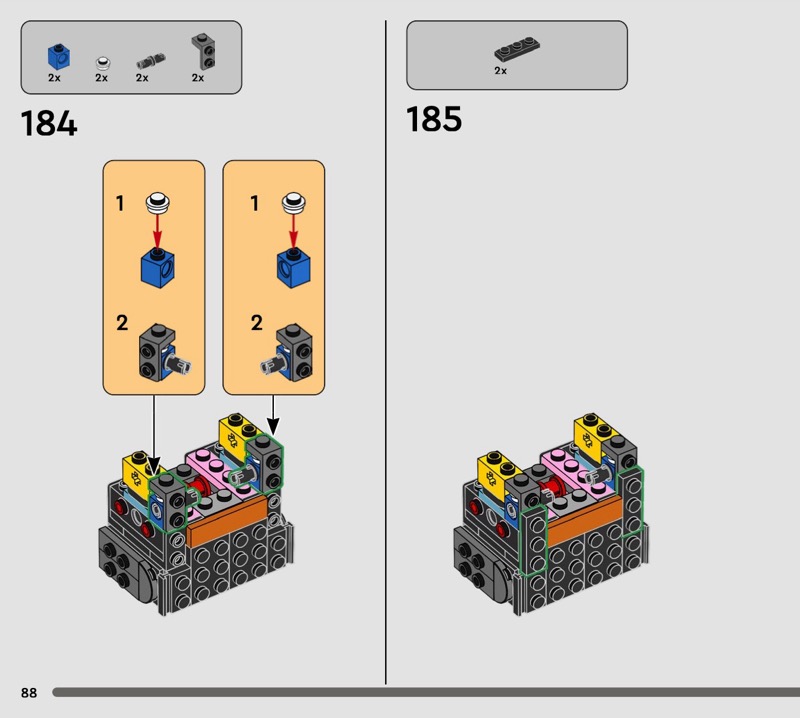 2x 2x 2x 2x

184

1

2

1

2

2x

185

88