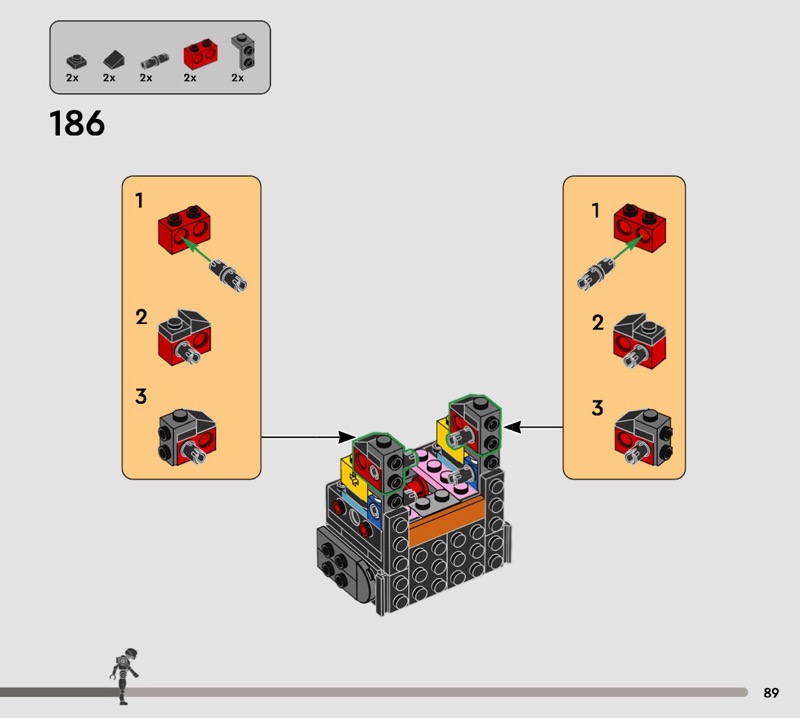 2x 2x 2x 2x 2x

186

1

2

3

1

2

3

89