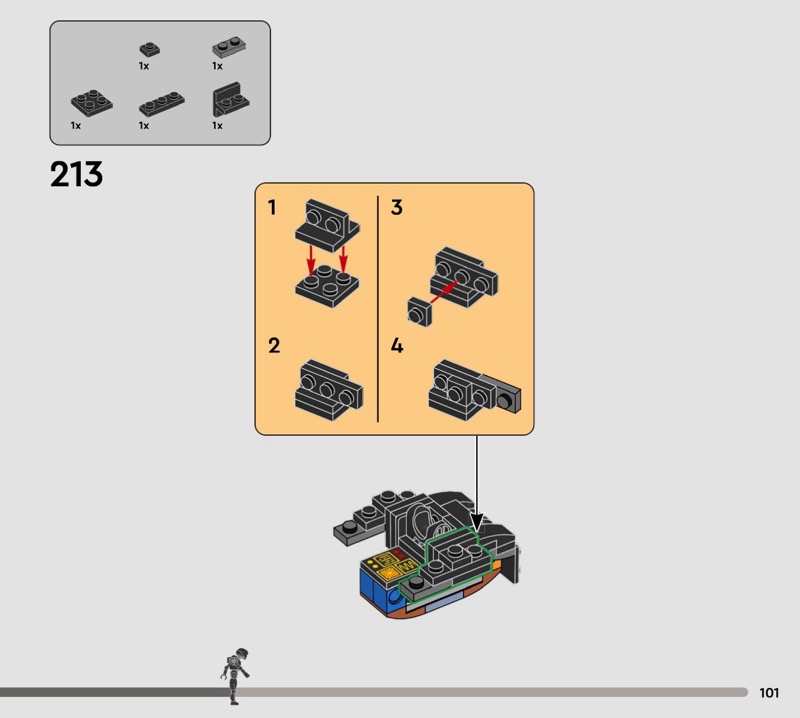 1x 1x
1x 1x 1x

213

1

2

3

4

101