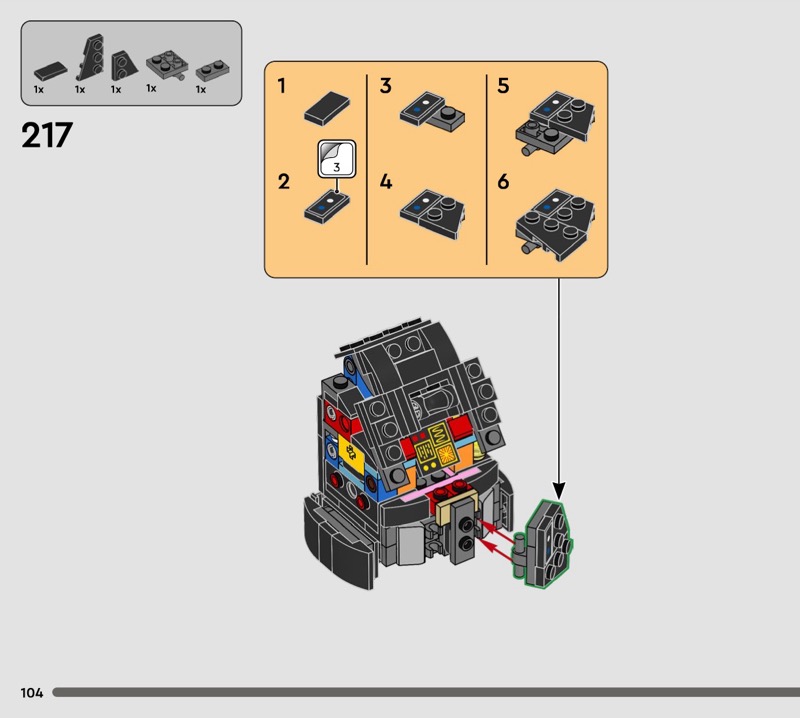 1x 1x 1x 1x 1x

217

1
2
3
3
4
5
6

104