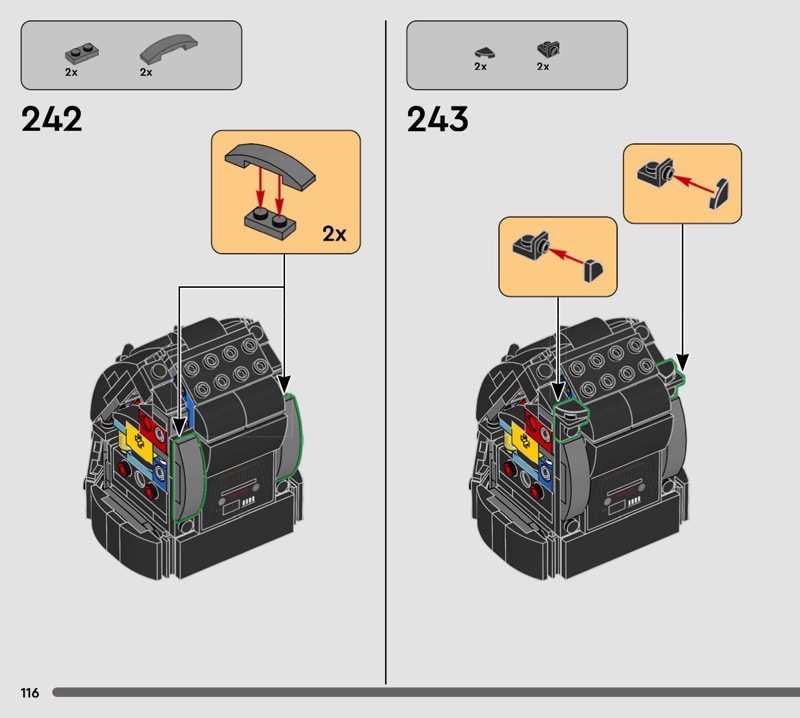 2x 2x

242

2x

2x 2x

243

116