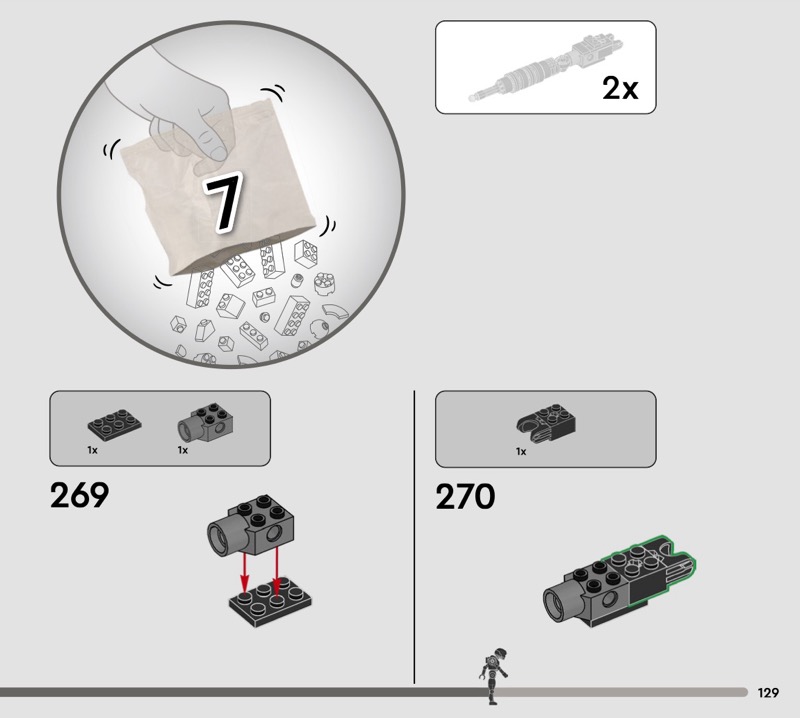 7

2x

1x 1x

269

1x

270

129