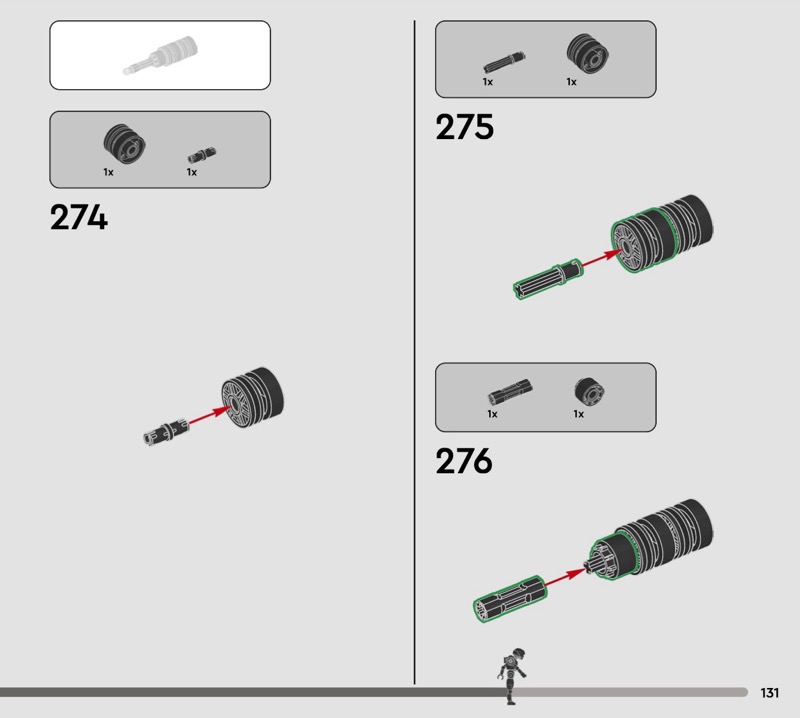 1x 1x

274

1x 1x

275

1x 1x

276

131