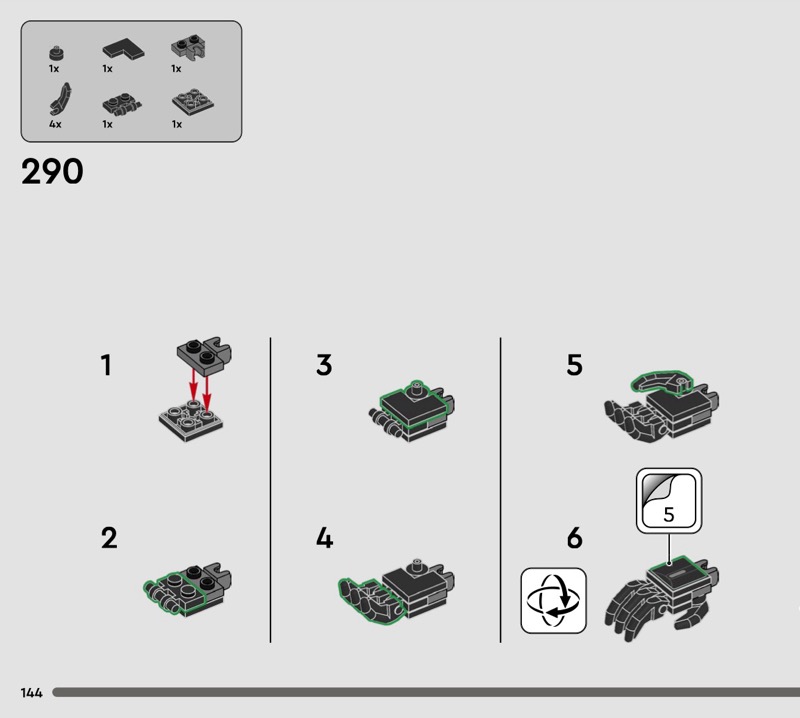 1x 1x 1x
4x 1x 1x

290

1

2

3

4

5

6

5

144