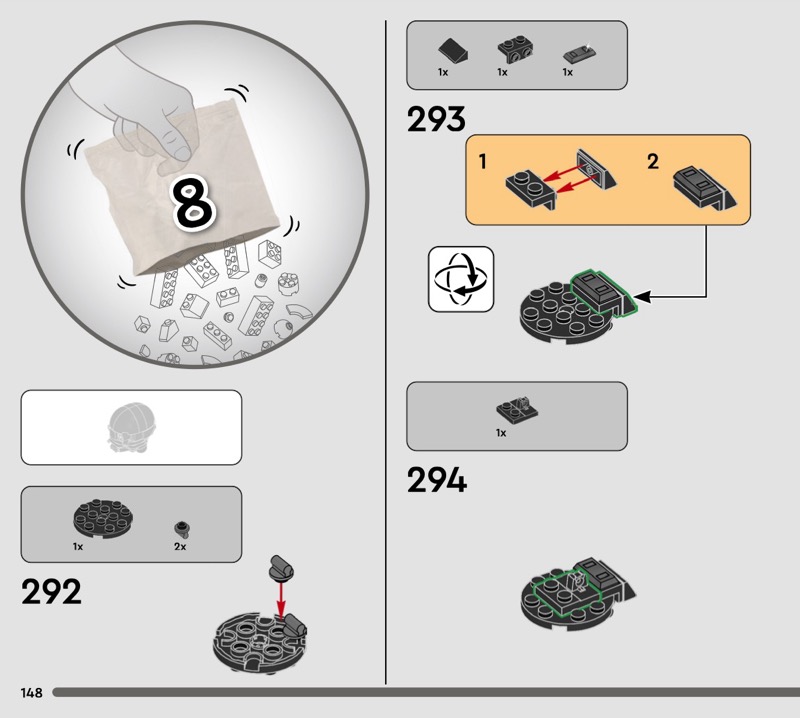 8

1x 2x

292

1x 1x 1x

293

1

2

1x

294

148