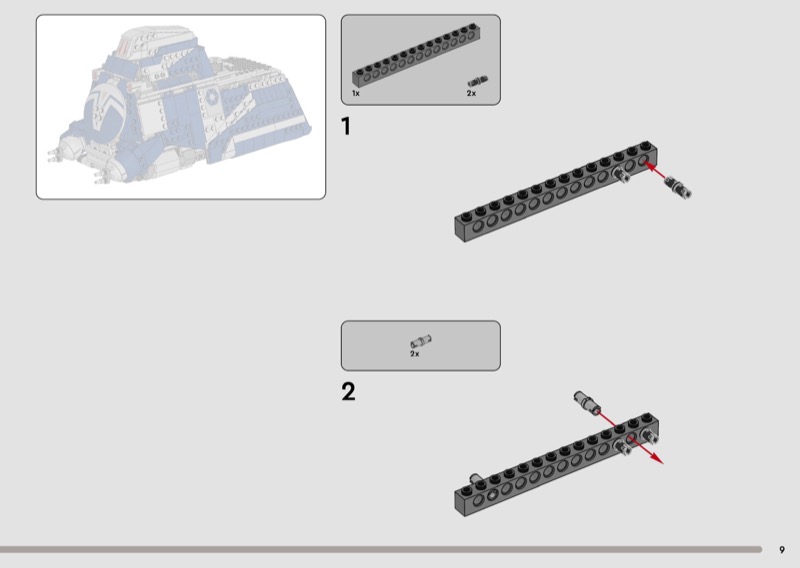 1x
2x
1
2x
2
9