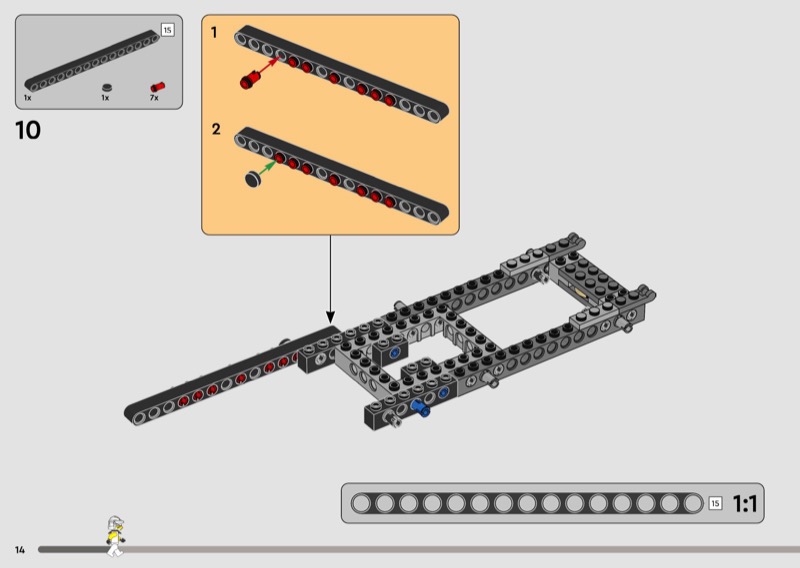 15
1x
1x
7x

10

1

2

15 1:1

14