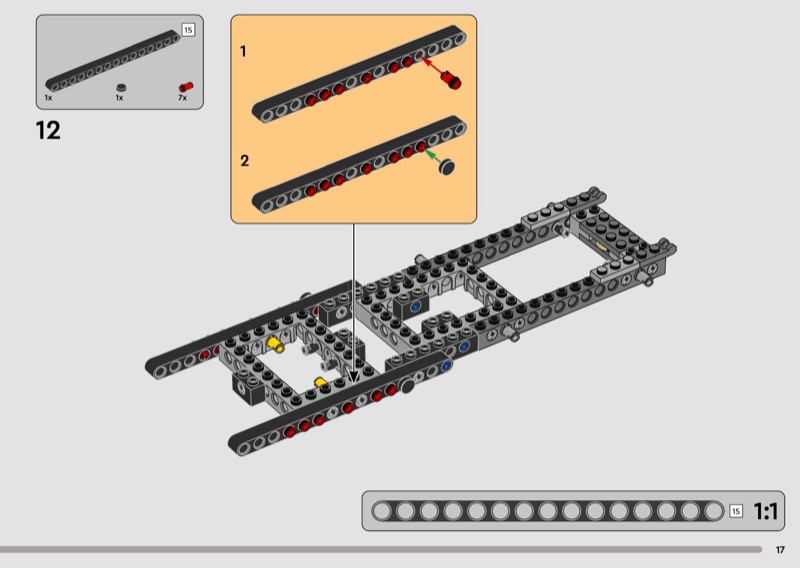 15
1x 1x 7x

12

1

2

15 1:1

17