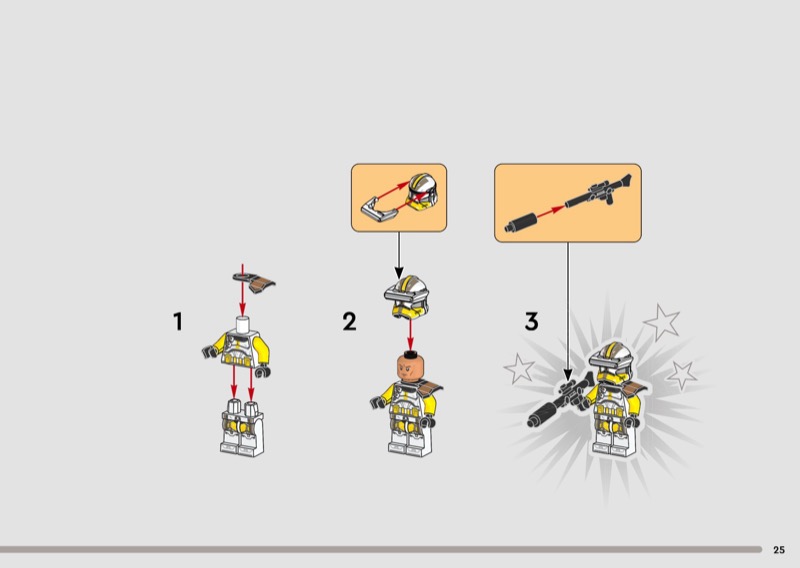 1

2

3

25