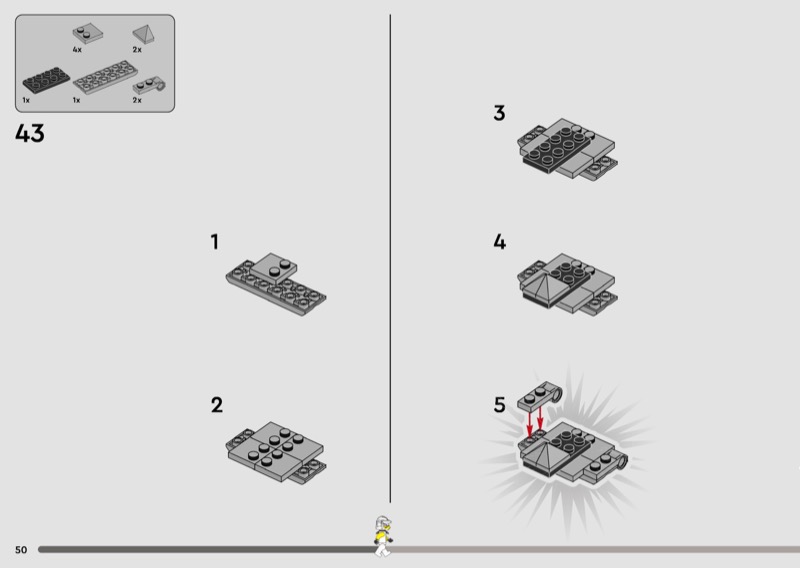 4x
2x
1x
1x
2x

43

1

2

3

4

5

50