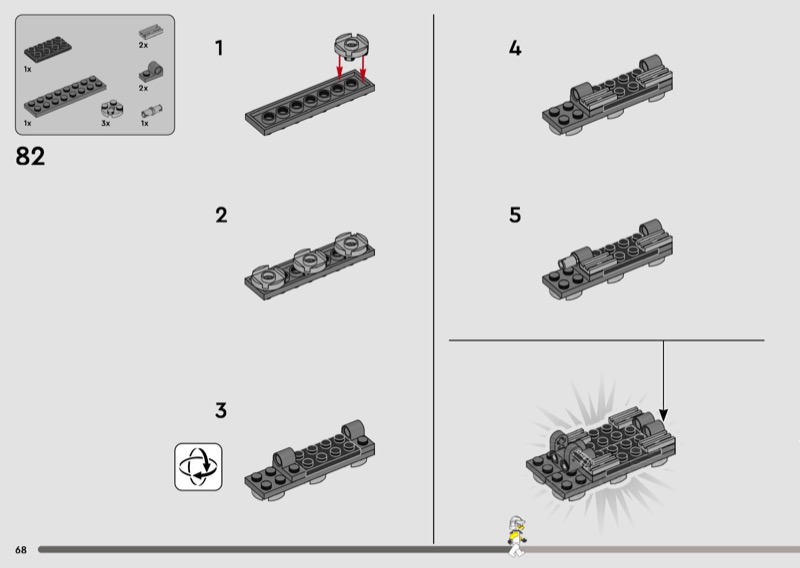 1x
2x
2x
1x
3x
1x
82
1
2
3
4
5
68