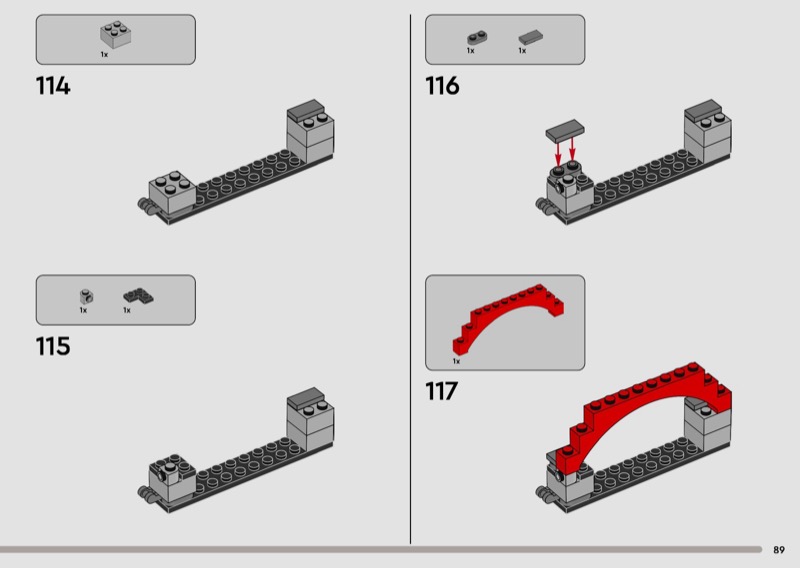 1x

114

1x 1x

115

1x 1x

116

1x

117

89