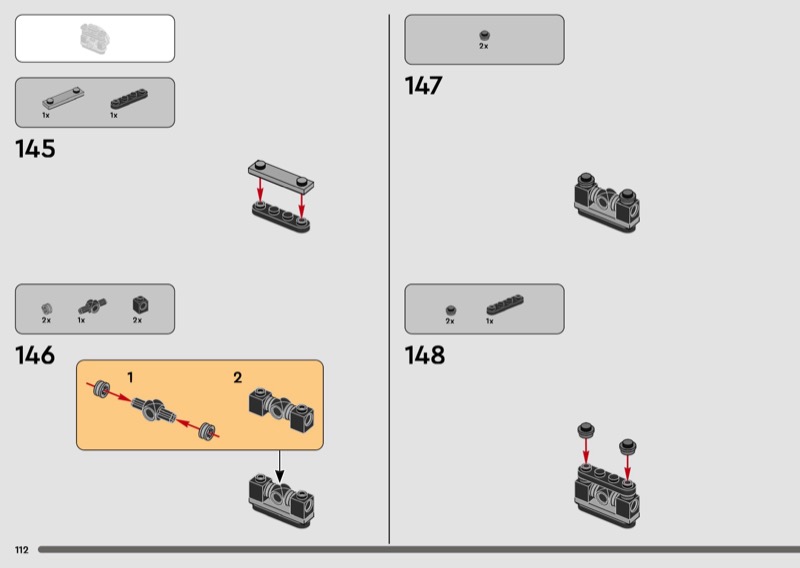 1x 1x

145

2x 1x 2x

146

1

2

2x

147

2x 1x

148

112