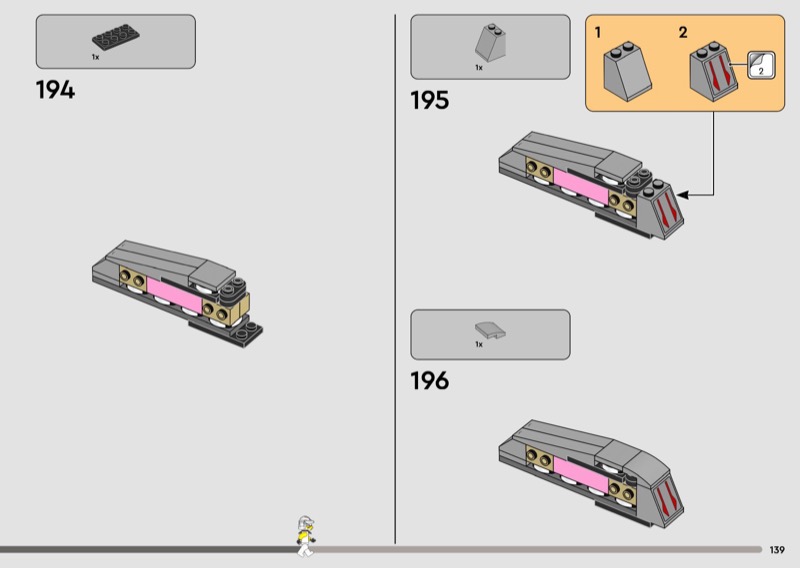 1x

194

1x

195

1

2

2

1x

196

139