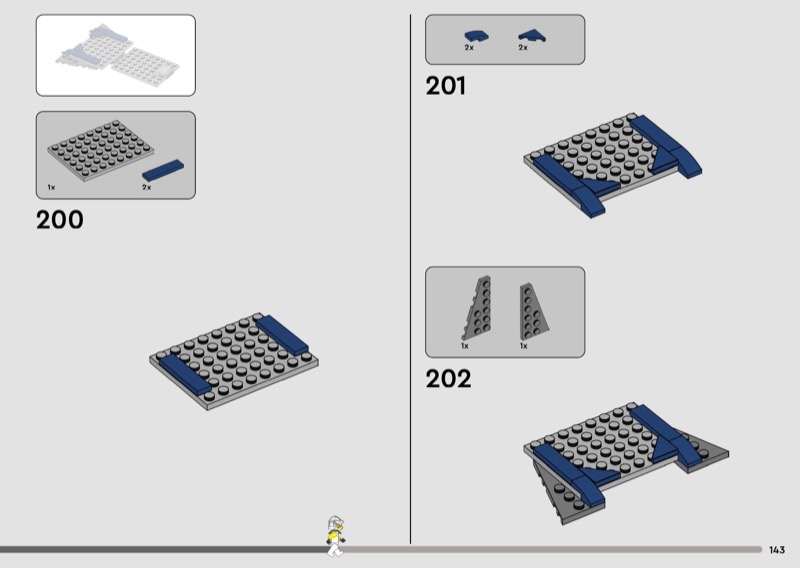 1x

2x

200

2x

2x

201

1x

1x

202

143