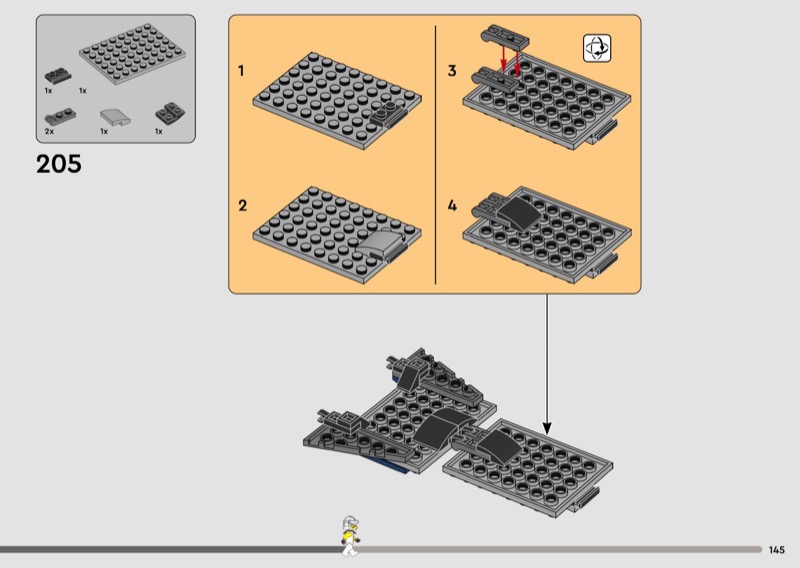 1x 1x
2x 1x 1x

205

1

2

3

4

145