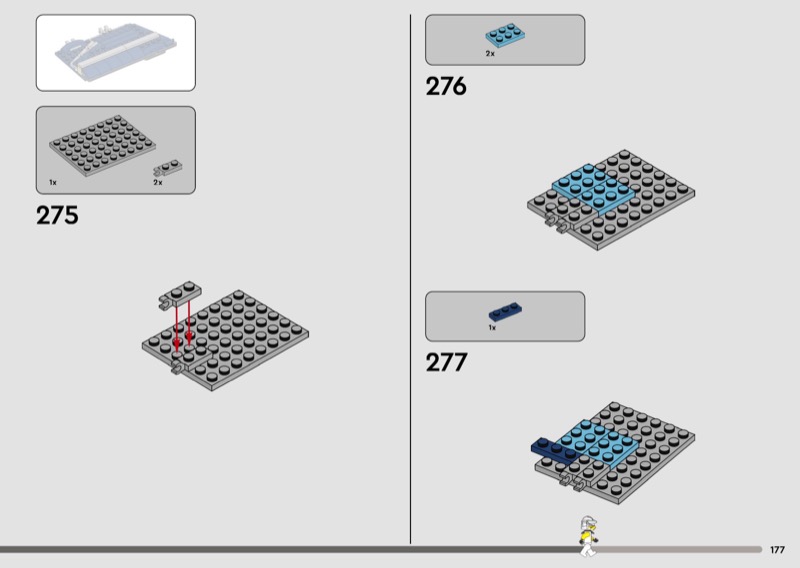 1x
2x
275

2x
276

1x
277

177