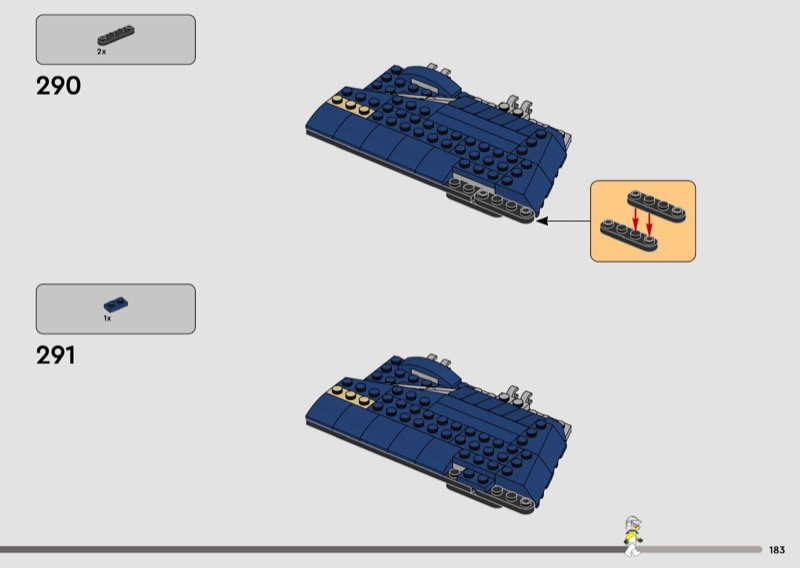 2x

290

1x

291

183