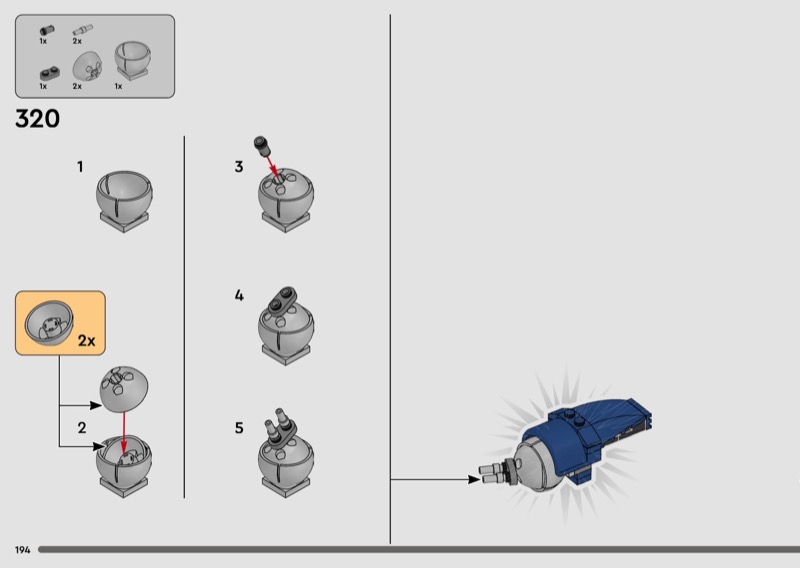 1x
2x
1x
2x
1x

320

1

2x

2

3

4

5

194