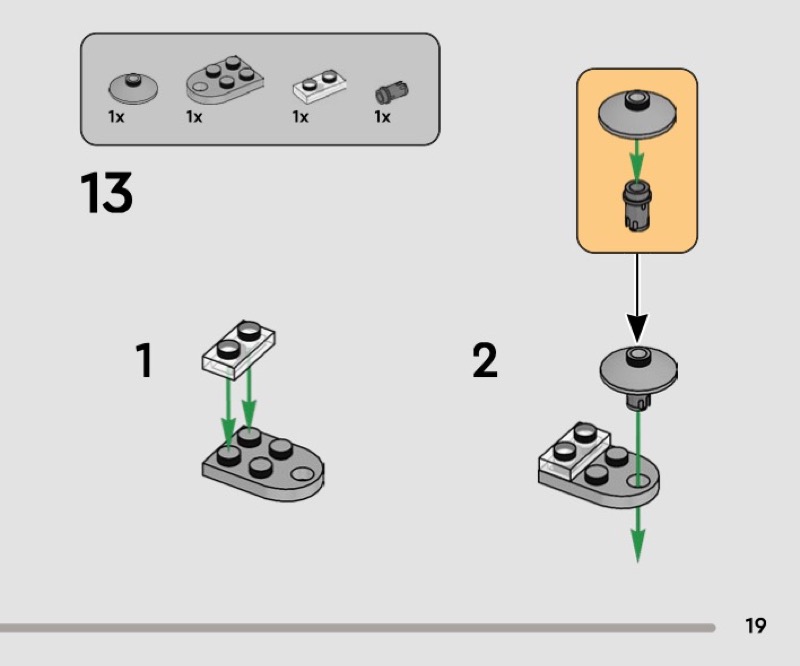 1x 1x 1x 1x

13

1

2

19