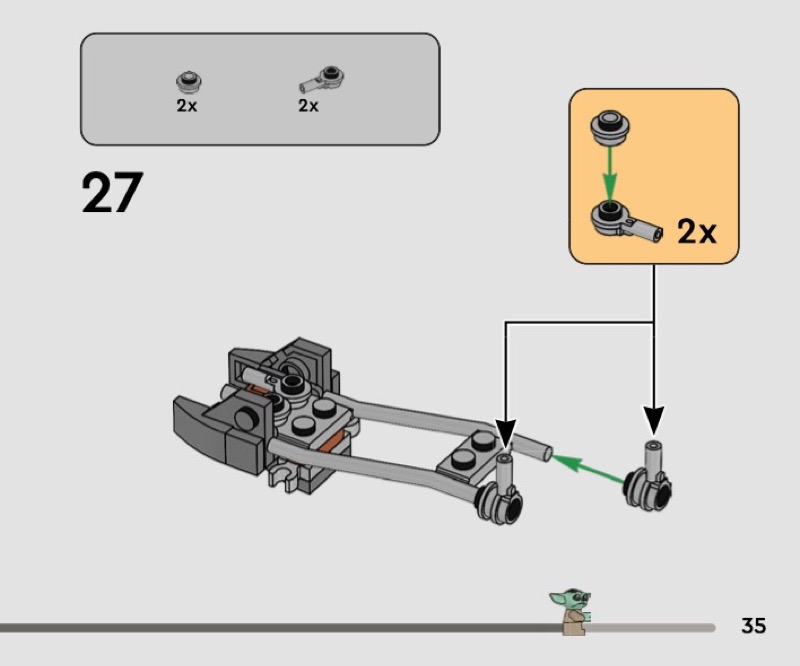 2x
2x

27

2x

35