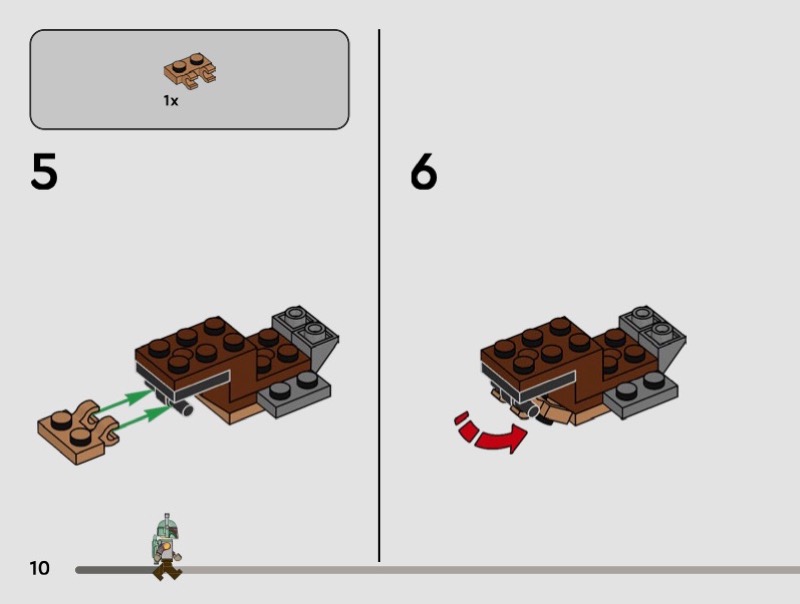 1x

5

6

10