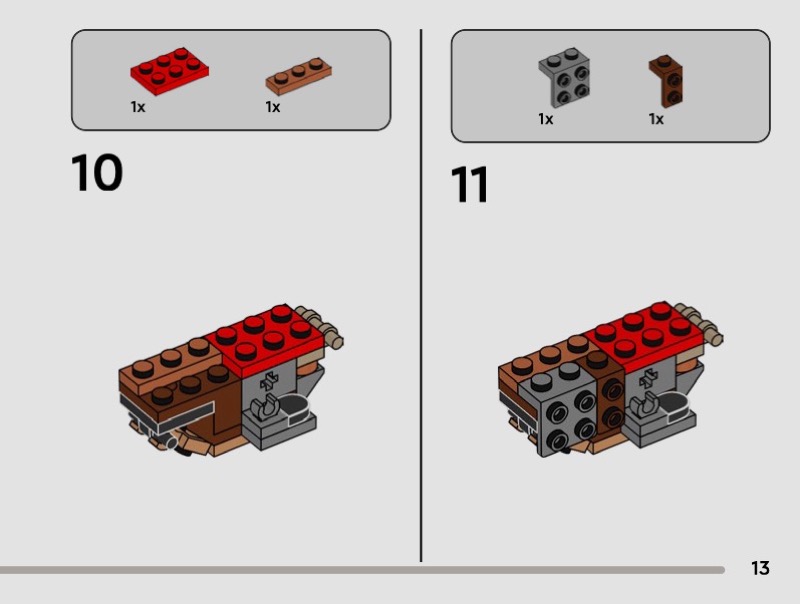 1x 1x

10

1x 1x

11

13