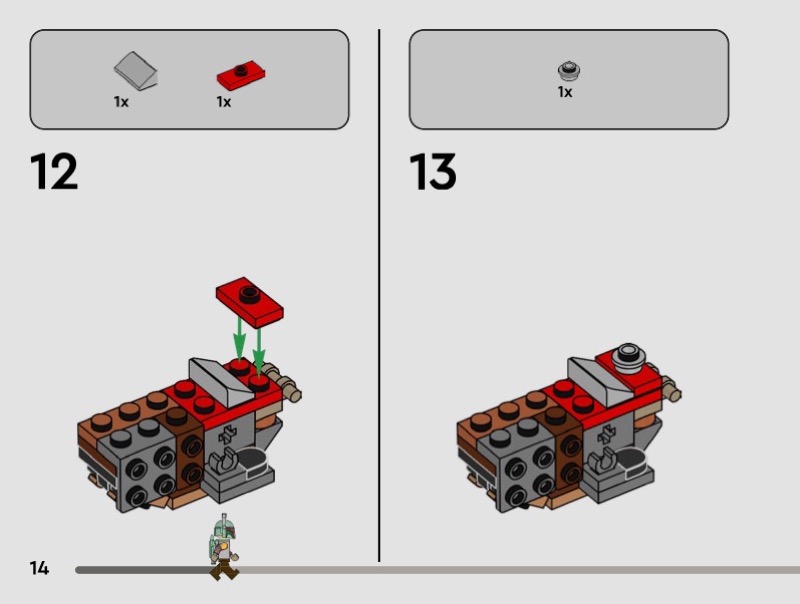 1x 1x

12

1x

13

14