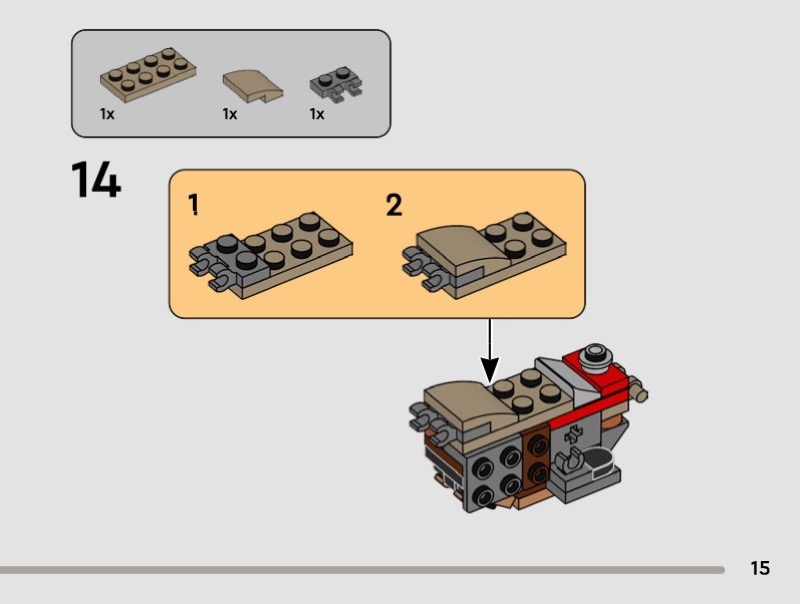 1x
1x
1x

14

1

2

15