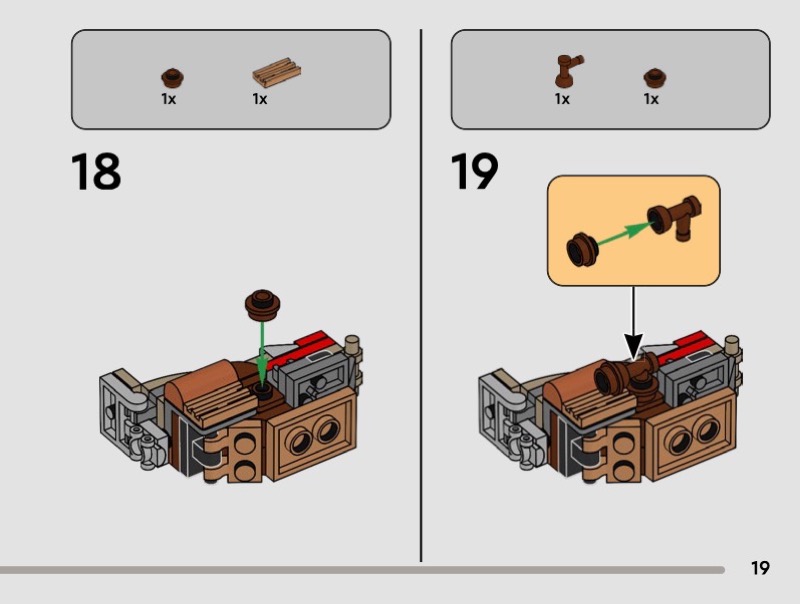 1x 1x

18

1x 1x

19

19