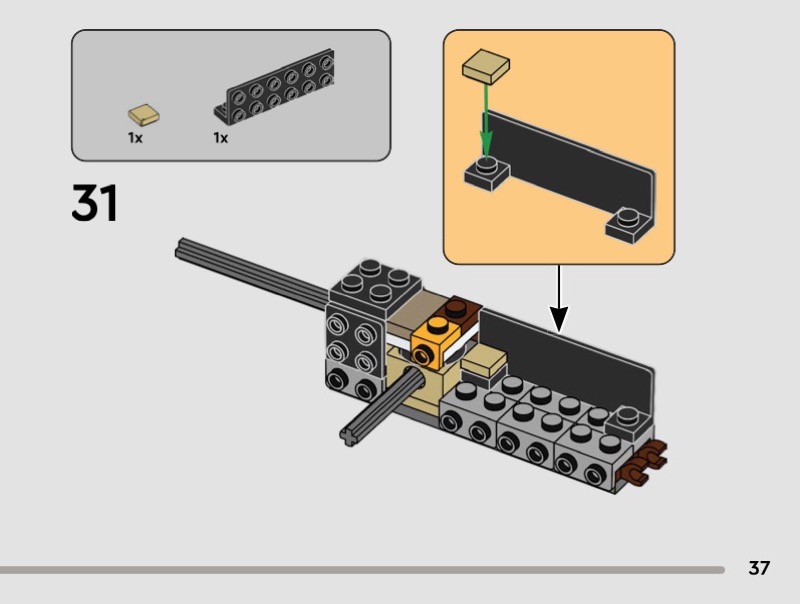 1x 1x

31

37