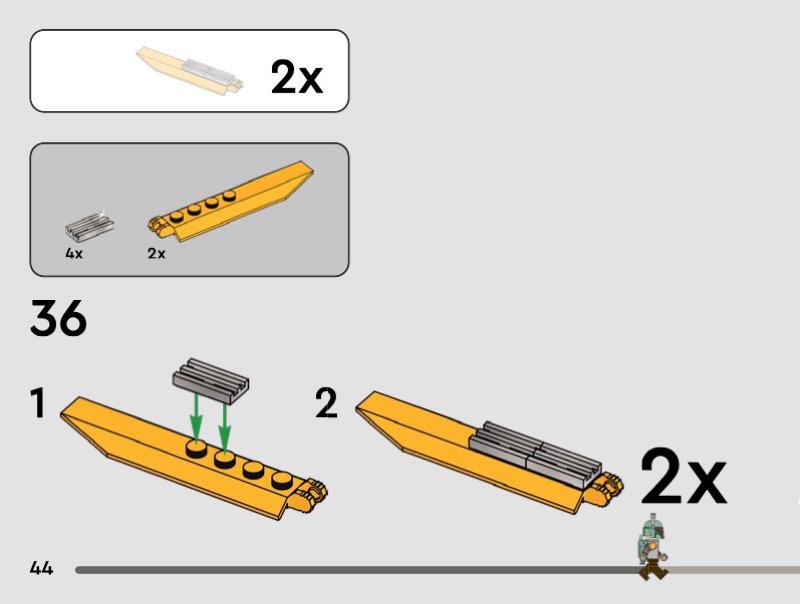 2x

4x 2x

36

1

2

2x

44