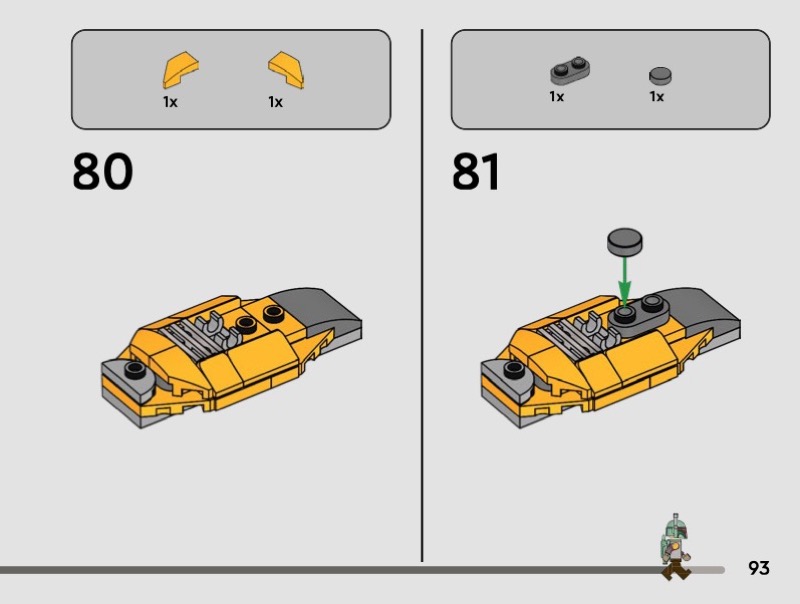 1x 1x

80

1x 1x

81

93