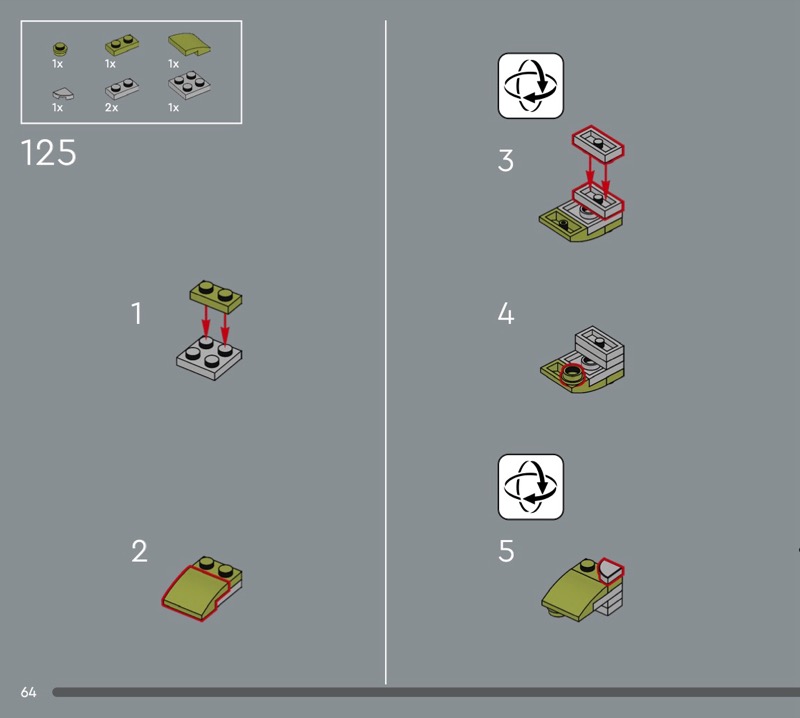 1x 1x 1x
1x 2x 1x

125

1

2

3

4

5

64