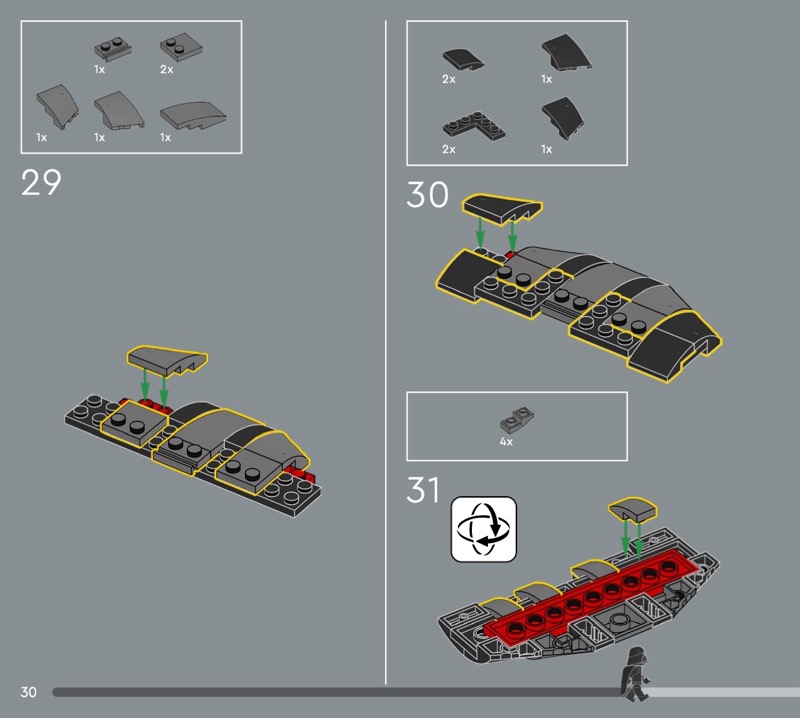 1x
2x
1x
1x
1x

29

2x
1x
2x
1x

30

4x

31

30