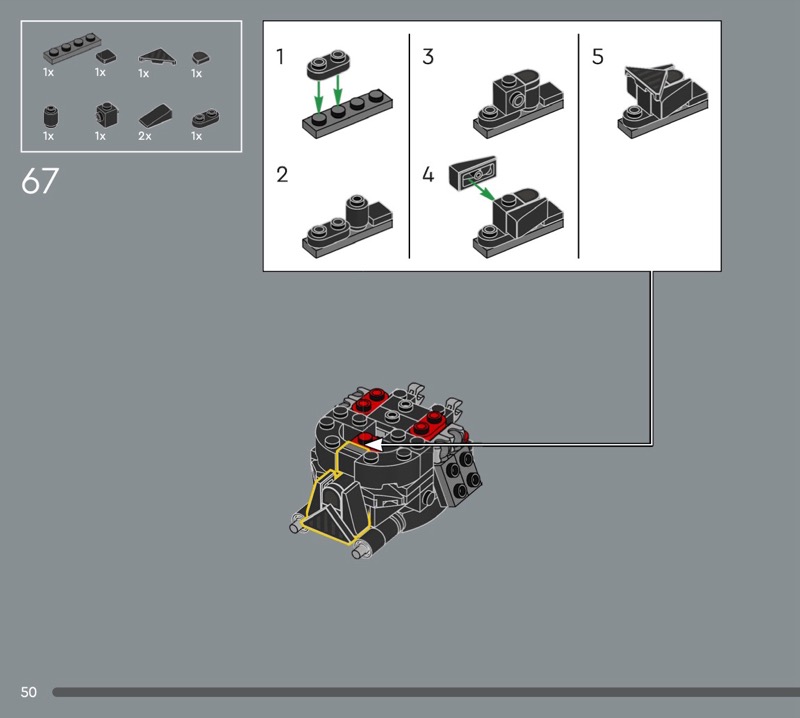 1x 1x 1x 1x

1x 1x 2x 1x

67

1

2

3

4

5

50