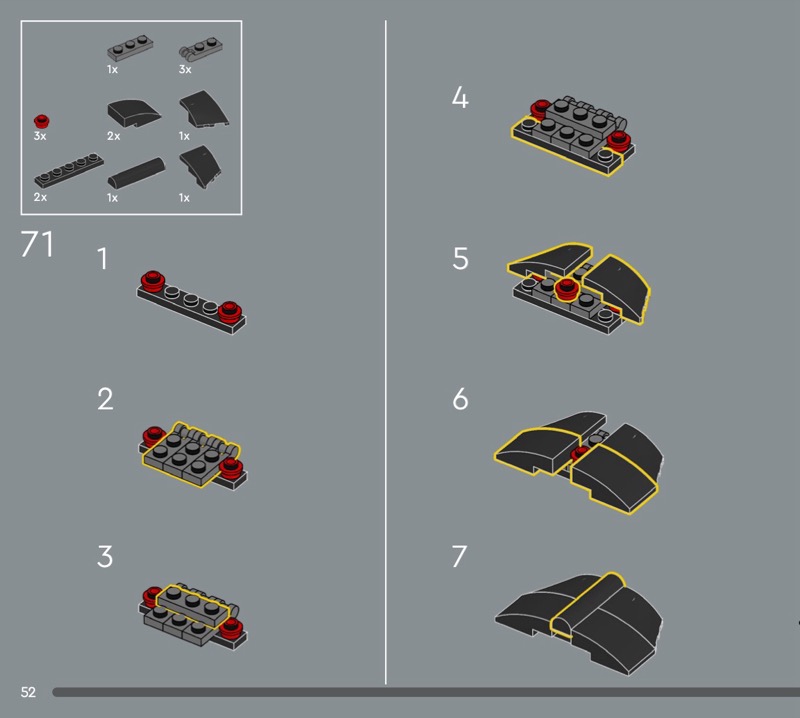 1x 3x
3x 2x 1x
2x 1x 1x

71

1

2

3

4

5

6

7

52