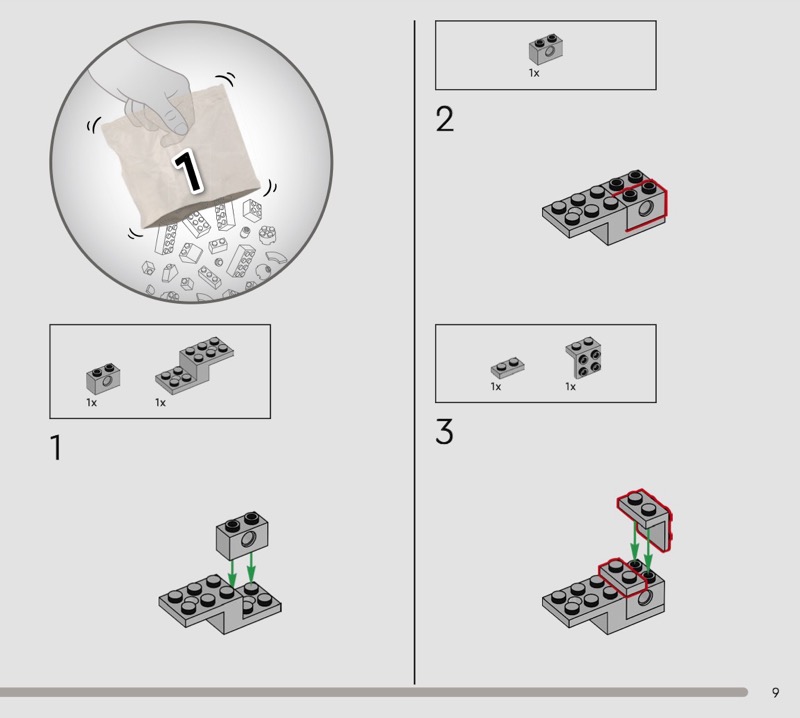 1

1x 1x

1

1x

2

1x 1x

3

9