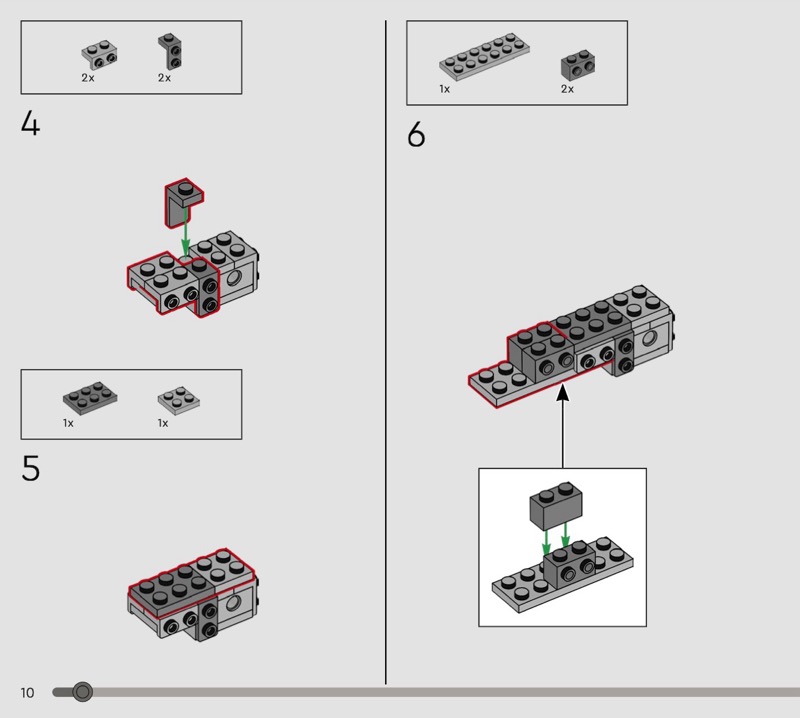 2x 2x

4

1x 1x

5

1x 2x

6

10