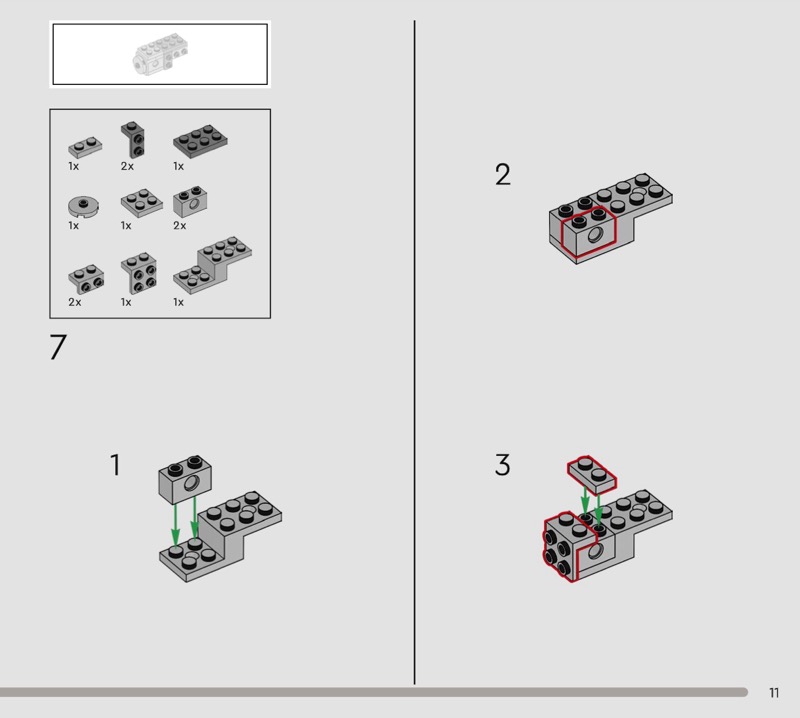 1x 2x 1x
1x 1x 2x
2x 1x 1x

7

1

2

3

11